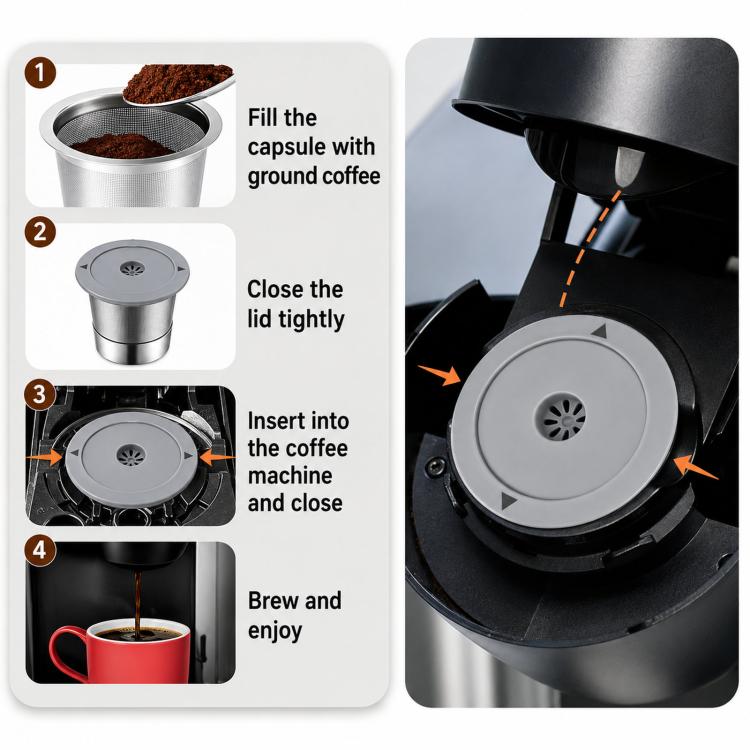 1
Fill the capsule with ground coffee

2
Close the lid tightly

3
Insert into the coffee machine and close

4
Brew and enjoy