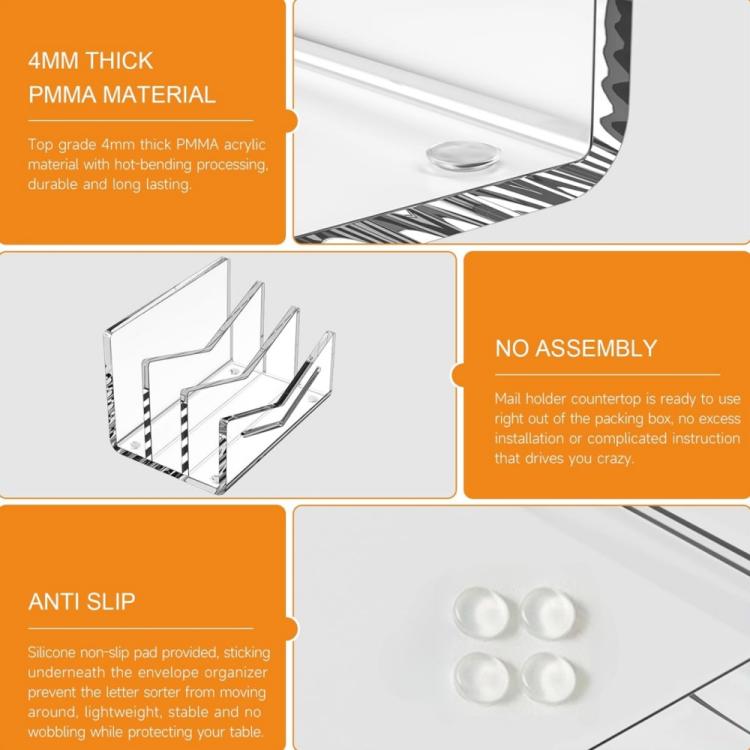 4MM THICK PMMA MATERIAL

Top grade 4mm thick PMMA acrylic material with hot-bending processing, durable and long lasting.

NO ASSEMBLY

Mail holder countertop is ready to use right out of the packing box, no excess installation or complicated instruction that drives you crazy.

ANTI SLIP

Silicone non-slip pad provided, sticking underneath the envelope organizer prevent the letter sorter from moving around, lightweight, stable and no wobbling while protecting your table.