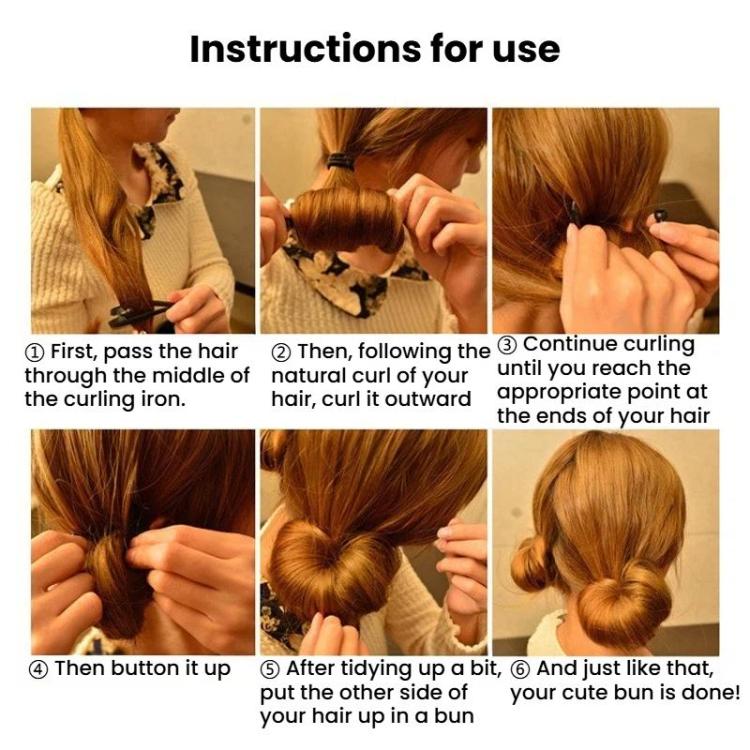 Instructions for use

① First, pass the hair through the middle of the curling iron.

② Then, following the natural curl of your hair, curl it outward

③ Continue curling until you reach the appropriate point at the ends of your hair

④ Then button it up

⑤ After tidying up a bit, put the other side of your hair up in a bun

⑥ And just like that, your cute bun is done!