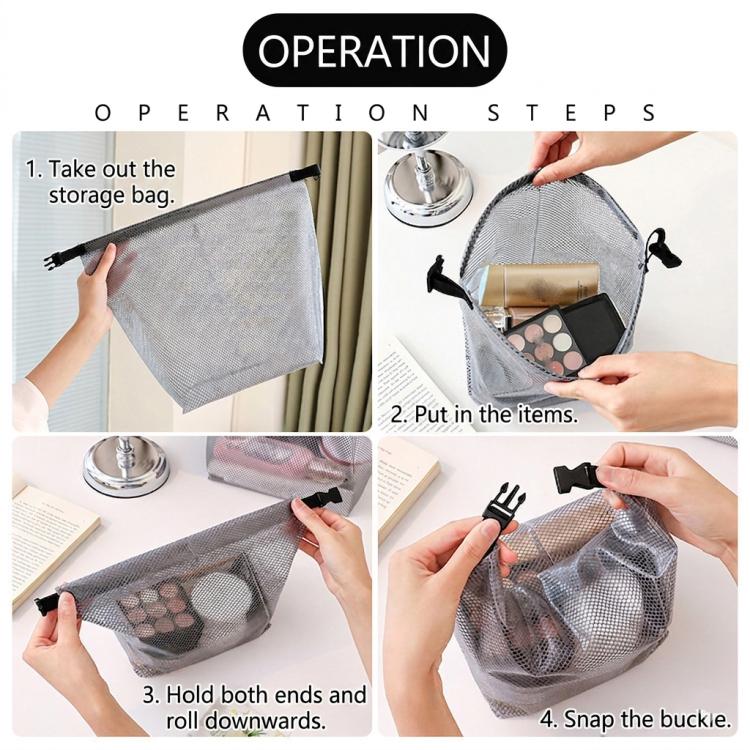 OPERATION

OPERATION STEPS

1. Take out the storage bag.

2. Put in the items.

3. Hold both ends and roll downwards.

4. Snap the buckle.