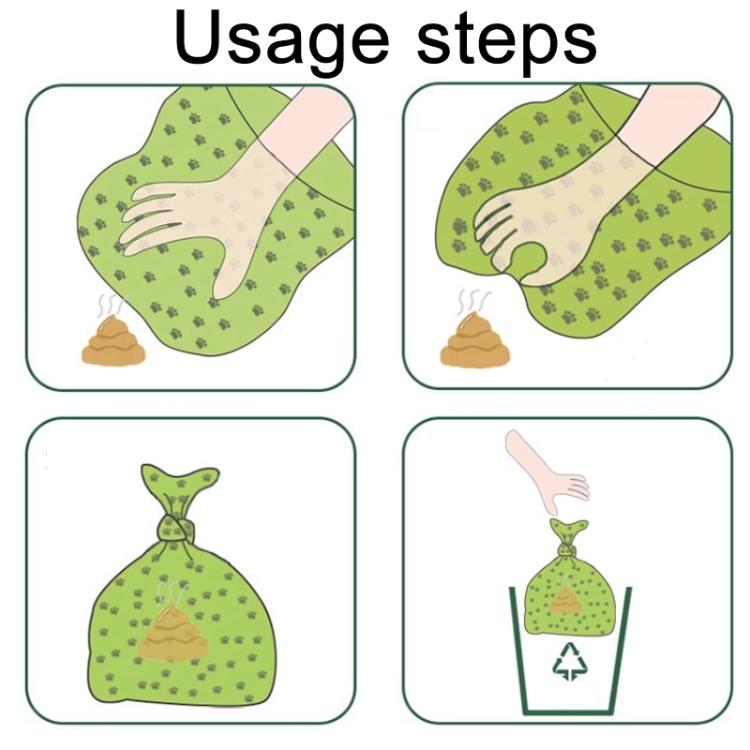 Usage steps