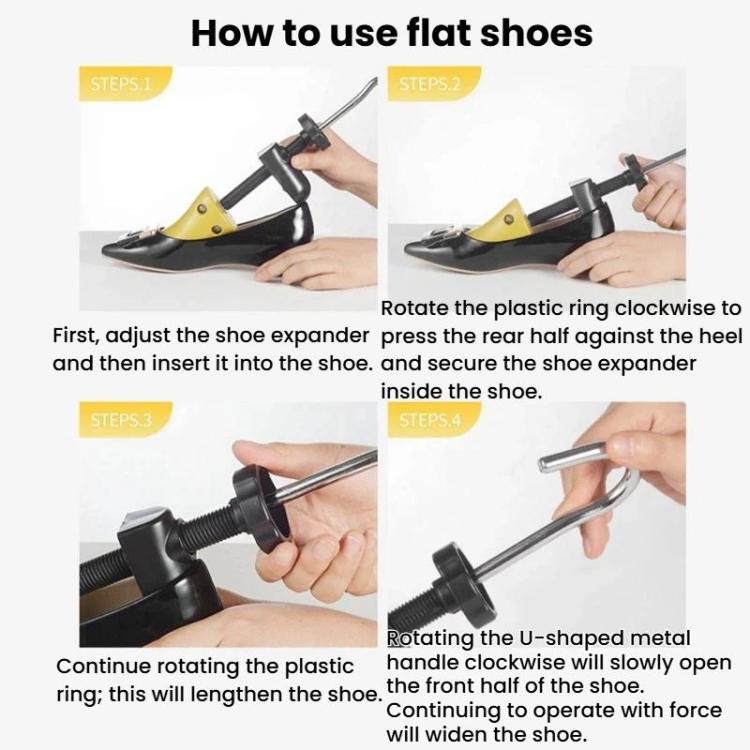 How to use flat shoes

STEPS.1

First, adjust the shoe expander and then insert it into the shoe.

STEPS.2

Rotate the plastic ring clockwise to press the rear half against the heel and secure the shoe expander inside the shoe.

STEPS.3

Continue rotating the plastic ring; this will lengthen the shoe.

STEPS.4

Rotating the U-shaped metal handle clockwise will slowly open the front half of the shoe. Continuing to operate with force will widen the shoe.