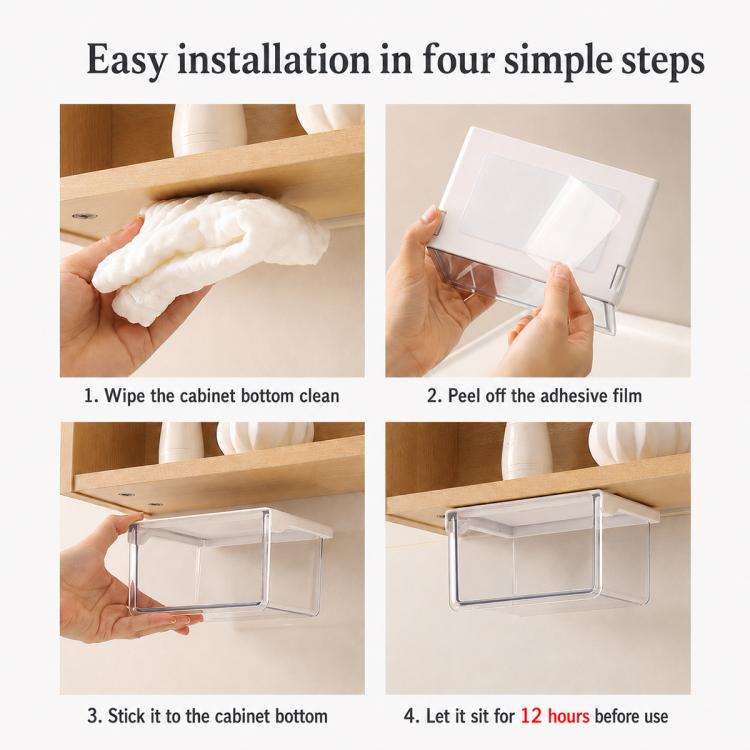 Easy installation in four simple steps

1. Wipe the cabinet bottom clean

2. Peel off the adhesive film

3. Stick it to the cabinet bottom

4. Let it sit for 12 hours before use