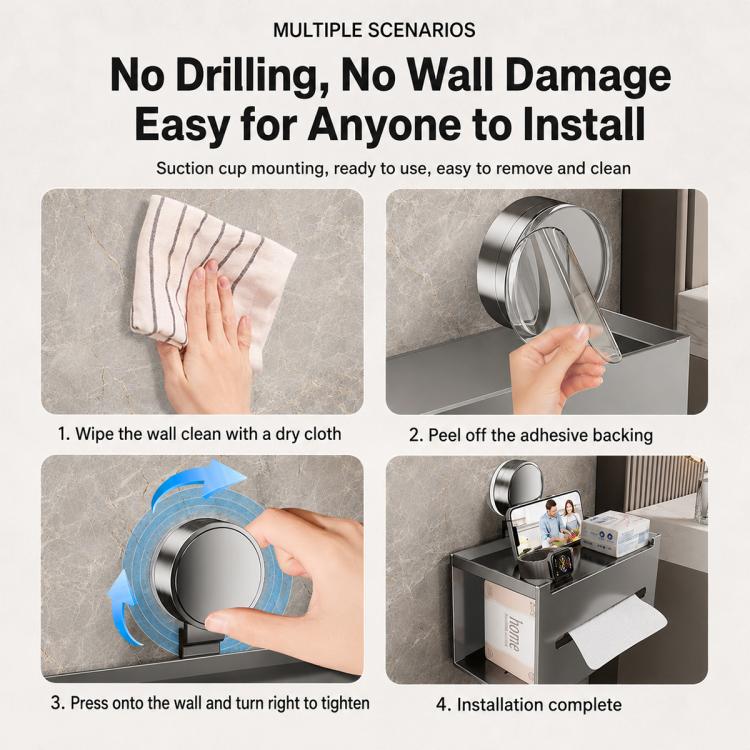 MULTIPLE SCENARIOS

No Drilling, No Wall Damage
Easy for Anyone to Install

Suction cup mounting, ready to use, easy to remove and clean

1. Wipe the wall clean with a dry cloth

2. Peel off the adhesive backing

3. Press onto the wall and turn right to tighten

home

4. Installation complete