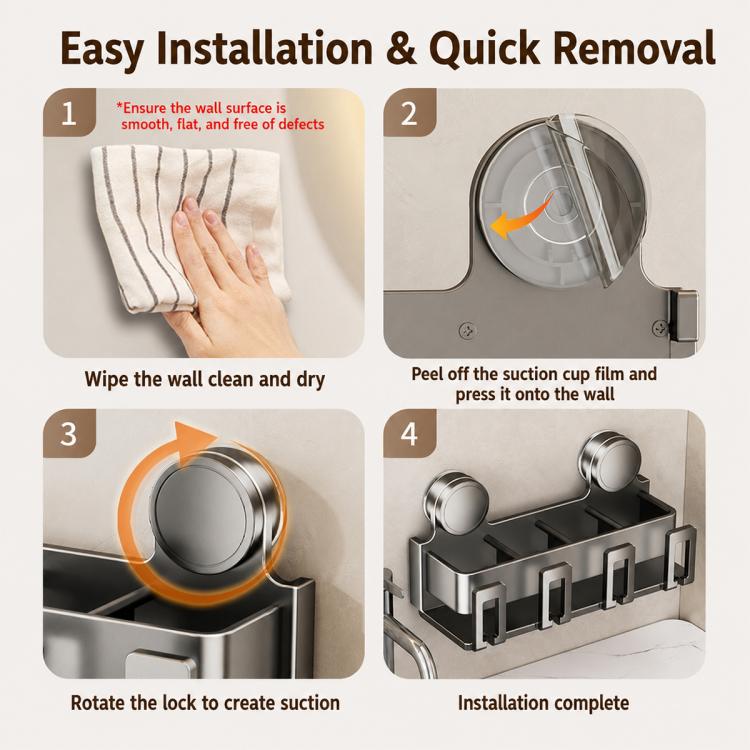 Easy Installation & Quick Removal

1

*Ensure the wall surface is smooth, flat, and free of defects

Wipe the wall clean and dry

2

Peel off the suction cup film and press it onto the wall

3

Rotate the lock to create suction

4

Installation complete